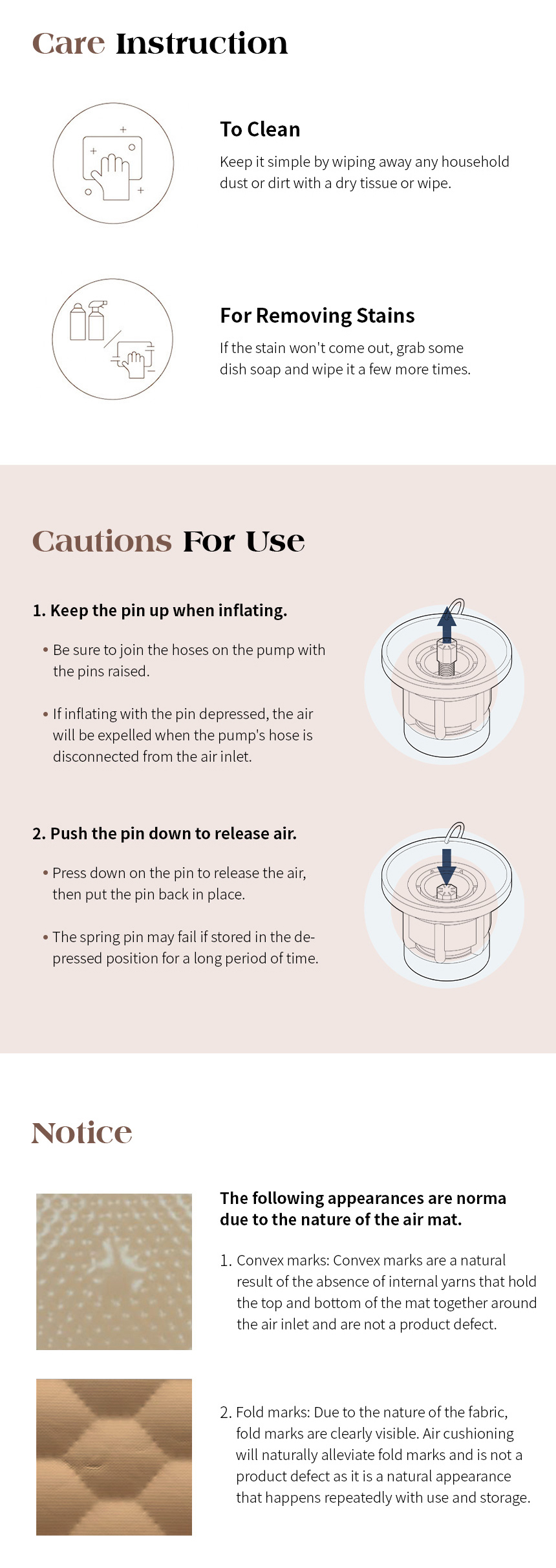 Care Instruction

To Clean

Keep it simple by wiping away any household dust or dirt with a dry tissue or wipe.

For Removing Stains

If the stain won't come out, grab some dish soap and wipe it a few more times.

Cautions For Use

1. Keep the pin up when inflating.

• Be sure to join the hoses on the pump with the pins raised.

• If inflating with the pin depressed, the air will be expelled when the pump's hose is disconnected from the air inlet.

2. Push the pin down to release air.

• Press down on the pin to release the air, then put the pin back in place.

• The spring pin may fail if stored in the depressed position for a long period of time.

Notice

The following appearances are norma due to the nature of the air mat.

1. Convex marks: Convex marks are a natural result of the absence of internal yarns that hold the top and bottom of the mat together around the air inlet and are not a product defect.

2. Fold marks: Due to the nature of the fabric, fold marks are clearly visible. Air cushioning will naturally alleviate fold marks and is not a product defect as it is a natural appearance that happens repeatedly with use and storage.